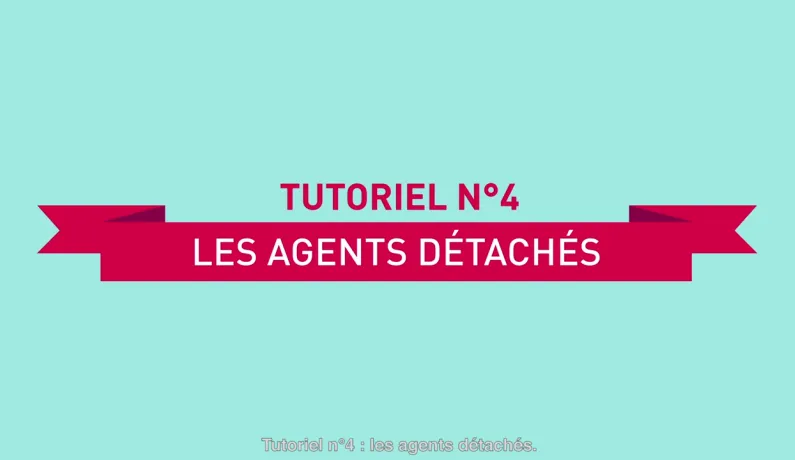 TUTORIEL N°4
LES AGENTS DÉTACHÉS

Tutoriel n°4 : les agents détachés.